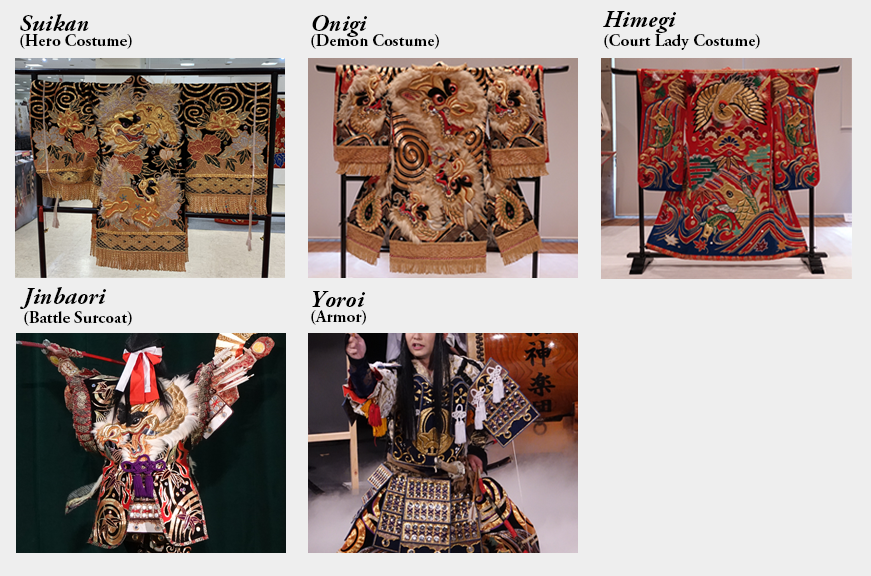 Suikan
(Hero Costume)

Onigi
(Demon Costume)

Himegi
(Court Lady Costume)

Jinbaori
(Battle Surcoat)

Yoroi
(Armor)

神楽